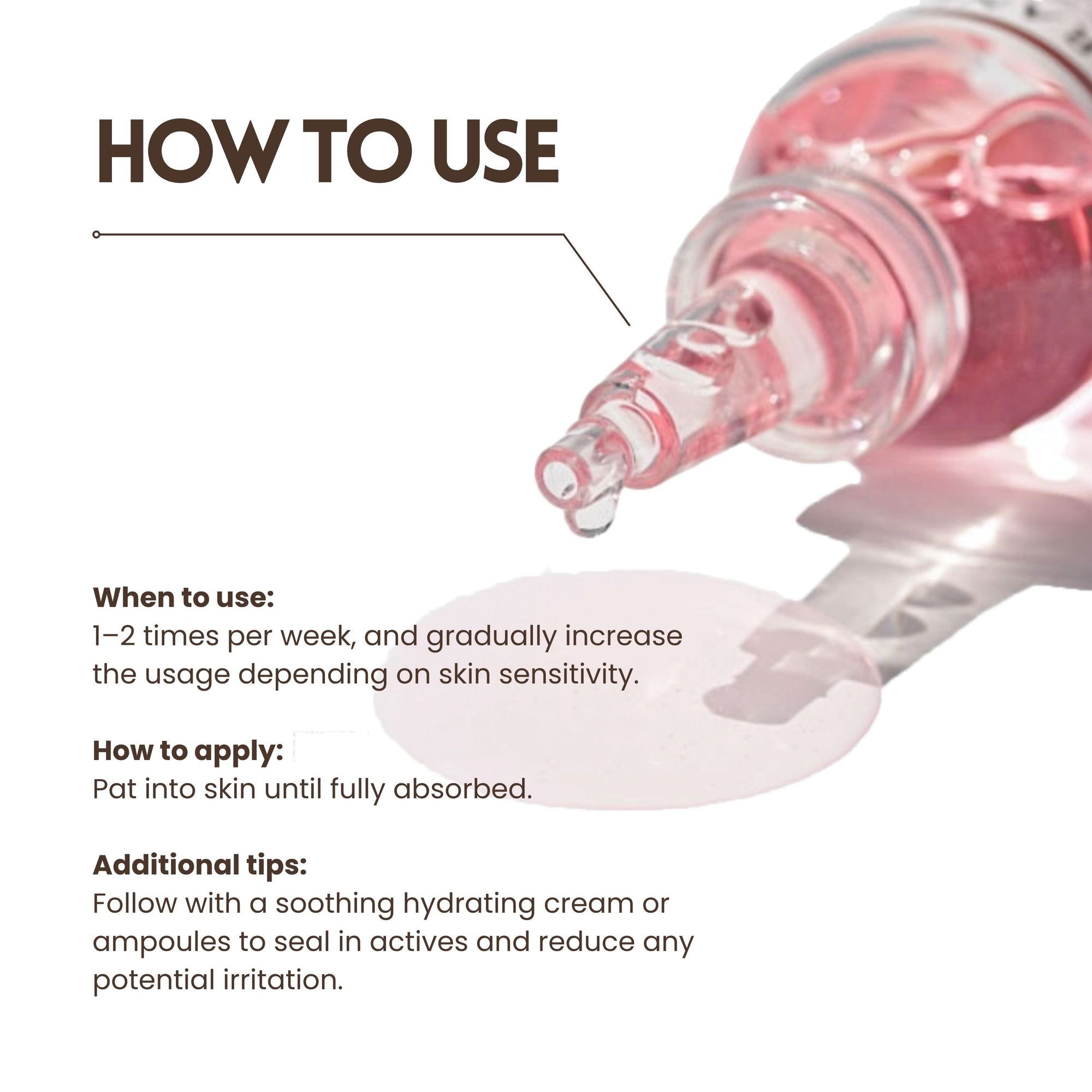 HOW TO USE

When to use:
1–2 times per week, and gradually increase the usage depending on skin sensitivity.

How to apply:
Pat into skin until fully absorbed.

Additional tips:
Follow with a soothing hydrating cream or ampoules to seal in actives and reduce any potential irritation.